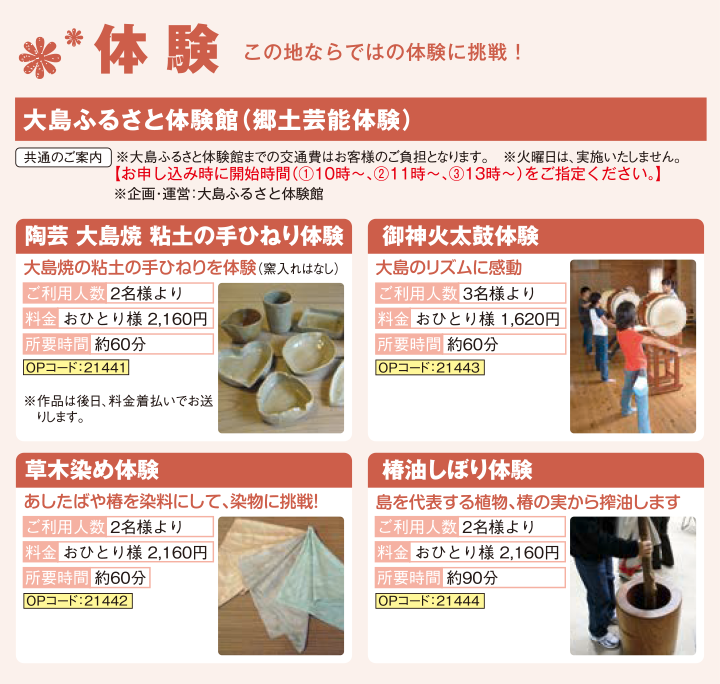 体験 この地ならではの体験に挑戦！

大島ふるさと体験館（郷土芸能体験）

共通のご案内 ※大島ふるさと体験館までの交通費はお客様のご負担となります。 ※火曜日は、実施いたしません。
【お申し込み時に開始時間（①10時～、②11時～、③13時～）をご指定ください。】
※企画・運営：大島ふるさと体験館

陶芸 大島焼 粘土の手ひねり体験

大島焼の粘土の手ひねりを体験（窯入れはなし）

ご利用人数 2名様より
料金 おひとり様 2,160円
所要時間 約60分
OPコード：21441

※作品は後日、料金着払いでお送りします。

御神火太鼓体験

大島のリズムに感動

ご利用人数 3名様より
料金 おひとり様 1,620円
所要時間 約60分
OPコード：21443

草木染め体験

あしたばや椿を染料にして、染物に挑戦!

ご利用人数 2名様より
料金 おひとり様 2,160円
所要時間 約60分
OPコード：21442

椿油しぼり体験

島を代表する植物、椿の実から搾油します

ご利用人数 2名様より
料金 おひとり様 2,160円
所要時間 約90分
OPコード：21444