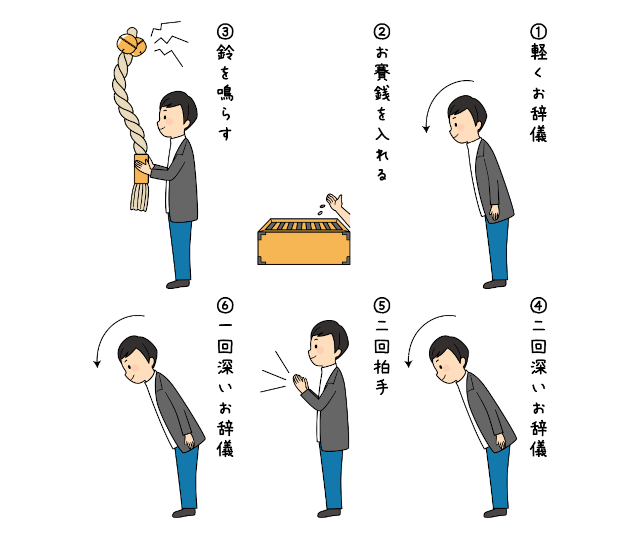 ①軽くお辞儀

②お賽銭を入れる

③鈴を鳴らす

④二回深いお辞儀

⑤二回拍手

⑥一回深いお辞儀